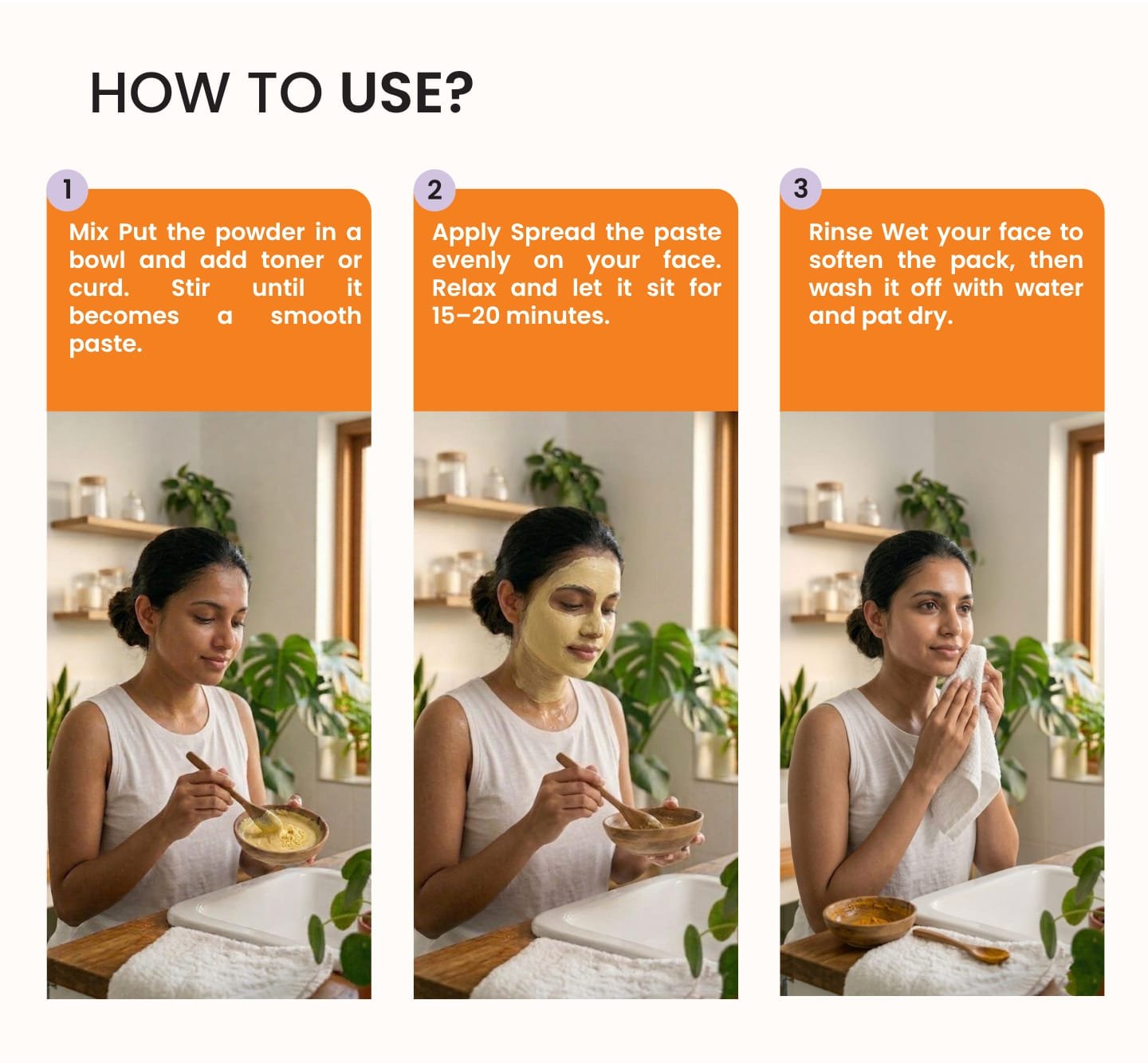 HOW TO USE?

1

Mix Put the powder in a bowl and add toner or curd. Stir until it becomes a smooth paste.

2

Apply Spread the paste evenly on your face. Relax and let it sit for 15–20 minutes.

3

Rinse Wet your face to soften the pack, then wash it off with water and pat dry.