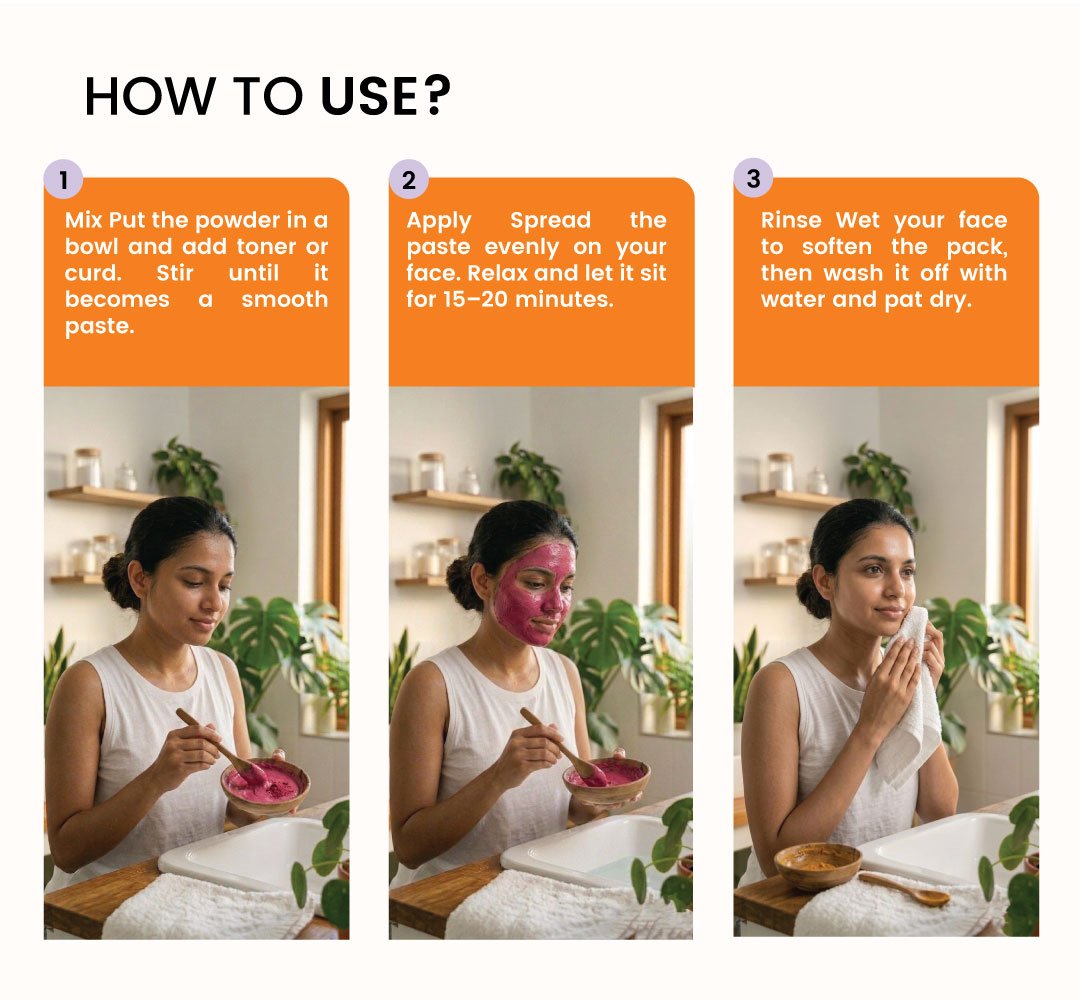 HOW TO USE?

1

Mix Put the powder in a bowl and add toner or curd. Stir until it becomes a smooth paste.

2

Apply Spread the paste evenly on your face. Relax and let it sit for 15–20 minutes.

3

Rinse Wet your face to soften the pack, then wash it off with water and pat dry.